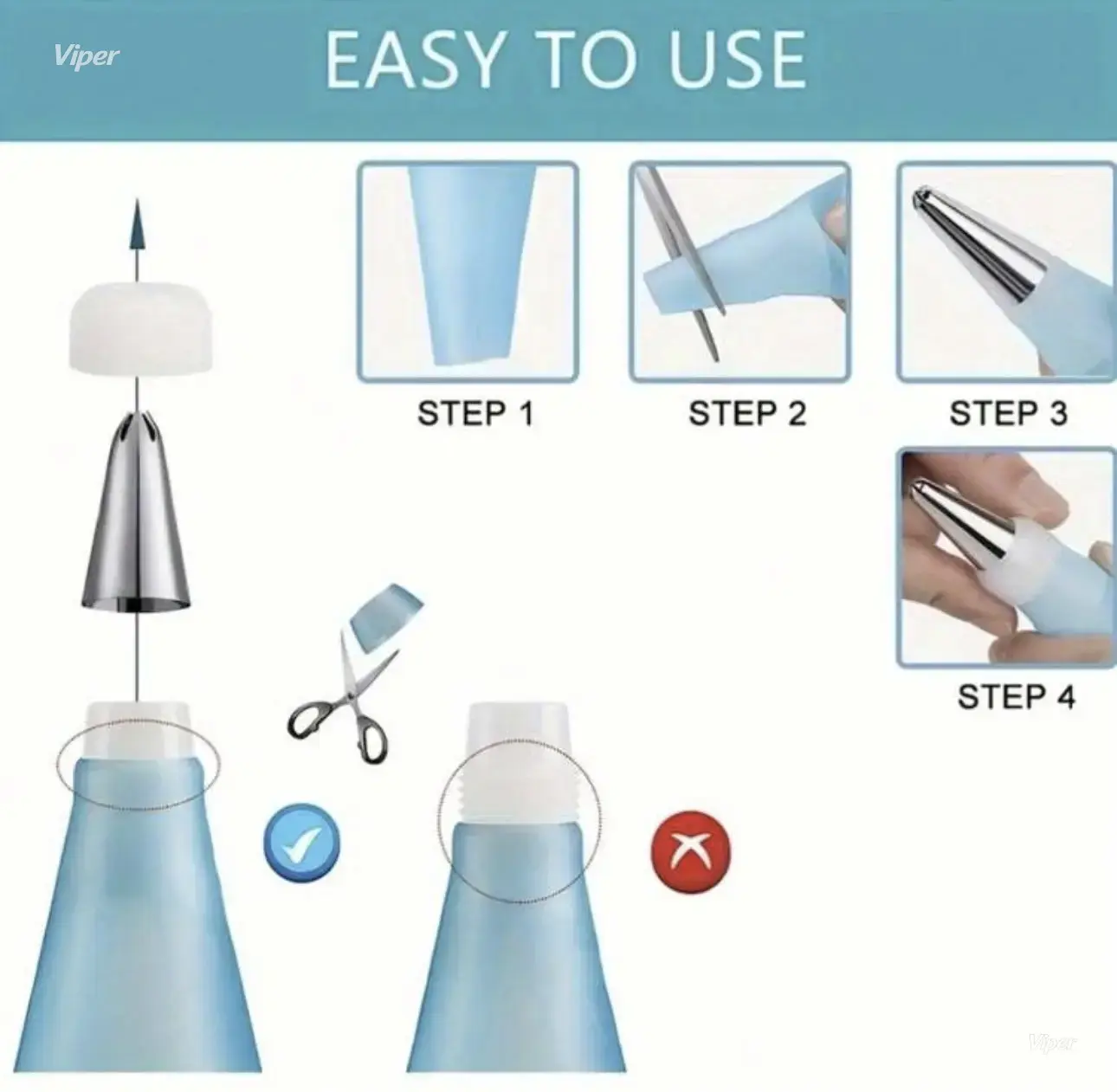 Viper

EASY TO USE

STEP 1

STEP 2

STEP 3

STEP 4

Viper